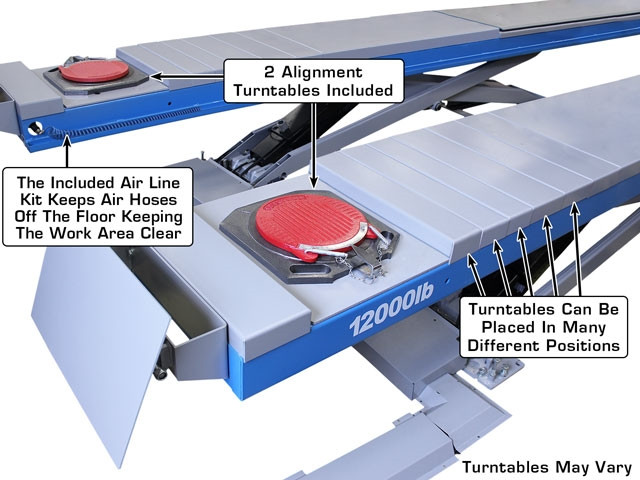 2 Alignment Turntables Included

The Included Air Line Kit Keeps Air Hoses Off The Floor Keeping The Work Area Clear

12000lb

Turntables Can Be Placed In Many Different Positions

Turntables May Vary