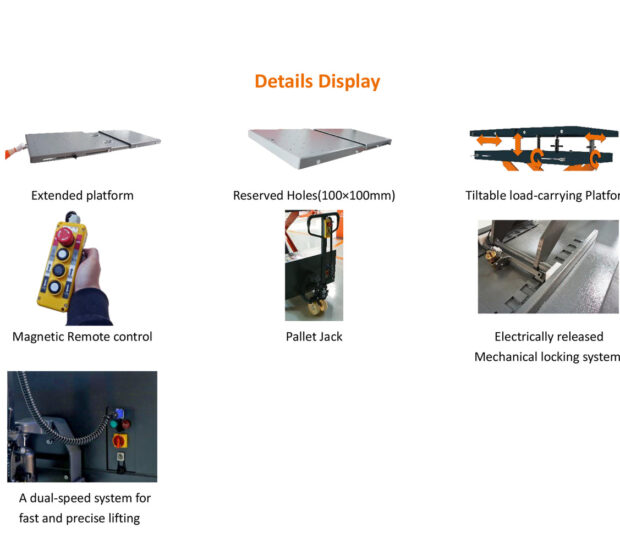 Details Display

Extended platform

Reserved Holes(100×100mm)

Tiltable load-carrying Platfor

Magnetic Remote control

Pallet Jack

Electrically released
Mechanical locking system

A dual-speed system for
fast and precise lifting